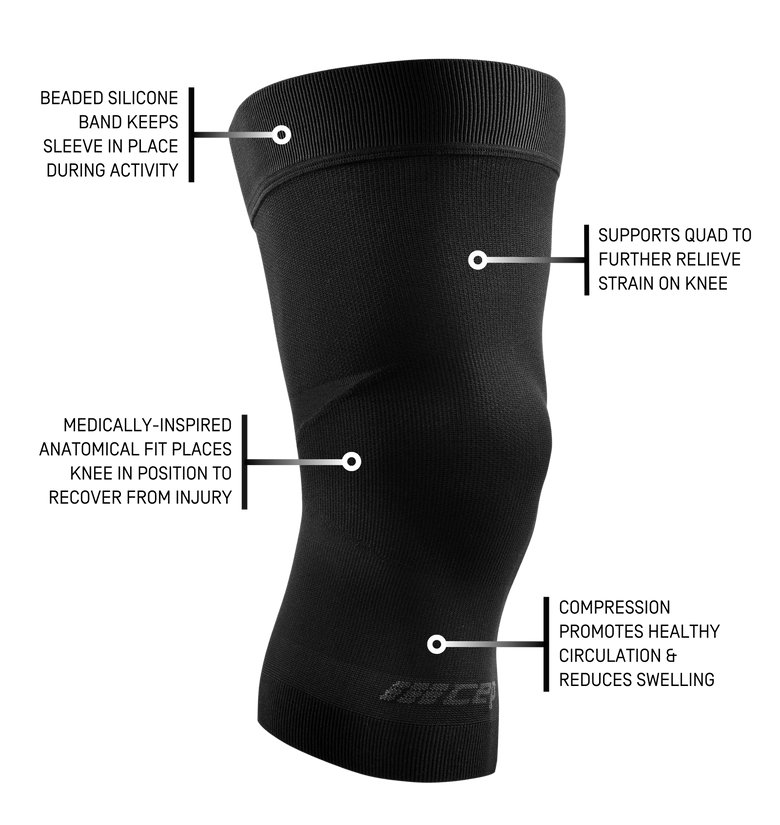 BEADED SILICONE BAND KEEPS SLEEVE IN PLACE DURING ACTIVITY

SUPPORTS QUAD TO FURTHER RELIEVE STRAIN ON KNEE

MEDICALLY-INSPIRED ANATOMICAL FIT PLACES KNEE IN POSITION TO RECOVER FROM INJURY

COMPRESSION PROMOTES HEALTHY CIRCULATION & REDUCES SWELLING

CEP